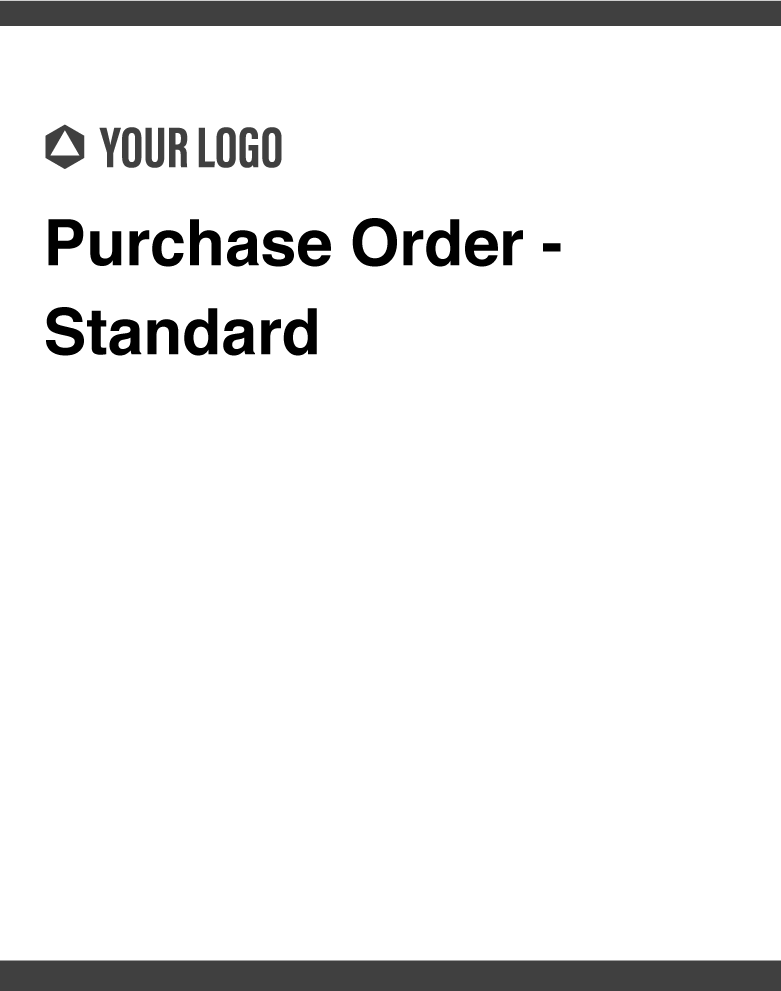 YOUR LOGO

Purchase Order - Standard